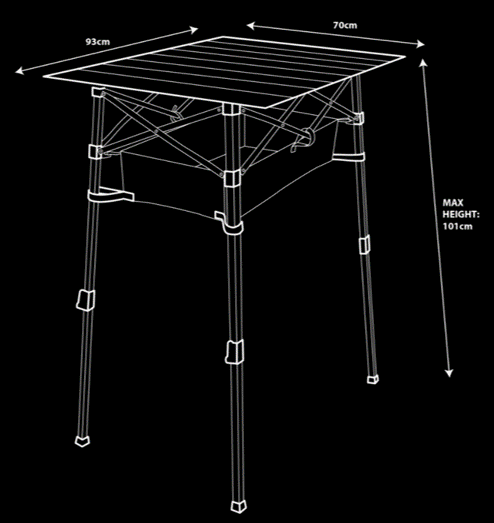 93cm

70cm

MAX HEIGHT: 101cm