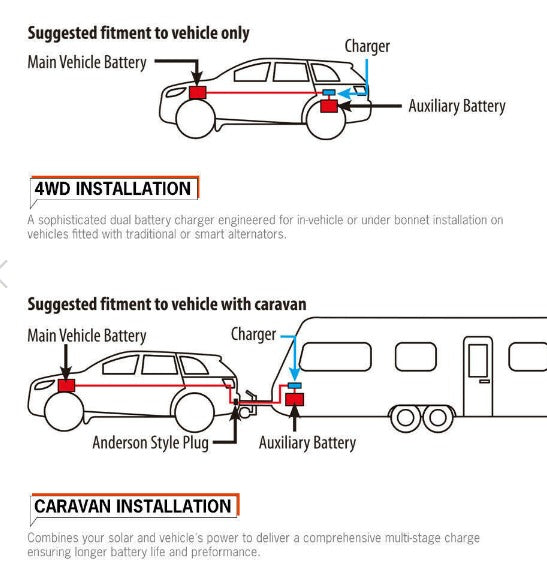 Suggested fitment to vehicle only

Main Vehicle Battery

Charger

Auxiliary Battery

4WD INSTALLATION

A sophisticated dual battery charger engineered for in-vehicle or under bonnet installation on vehicles fitted with traditional or smart alternators.

Suggested fitment to vehicle with caravan

Main Vehicle Battery

Charger

Anderson Style Plug

Auxiliary Battery

CARAVAN INSTALLATION

Combines your solar and vehicle's power to deliver a comprehensive multi-stage charge ensuring longer battery life and preformance.