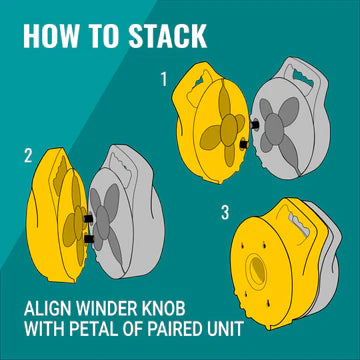 HOW TO STACK

1

2

3

ALIGN WINDER KNOB WITH PETAL OF PAIRED UNIT