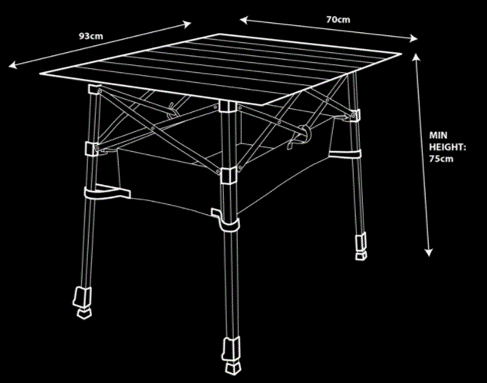 93cm

70cm

MIN HEIGHT: 75cm