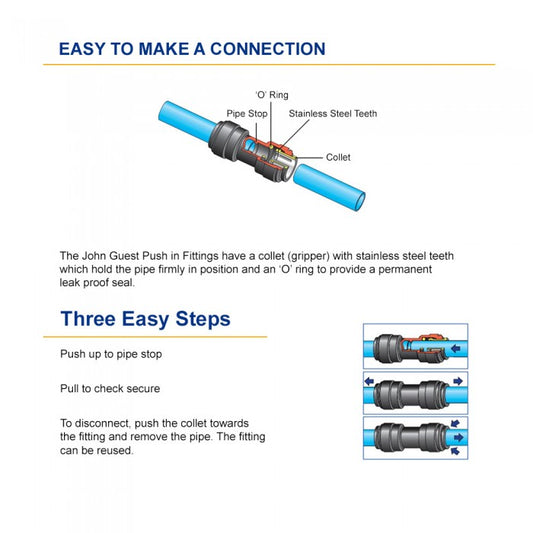 EASY TO MAKE A CONNECTION

'O' Ring
Pipe Stop
Stainless Steel Teeth
Collet

The John Guest Push in Fittings have a collet (gripper) with stainless steel teeth which hold the pipe firmly in position and an 'O' ring to provide a permanent leak proof seal.

Three Easy Steps

Push up to pipe stop

Pull to check secure

To disconnect, push the collet towards the fitting and remove the pipe. The fitting can be reused.